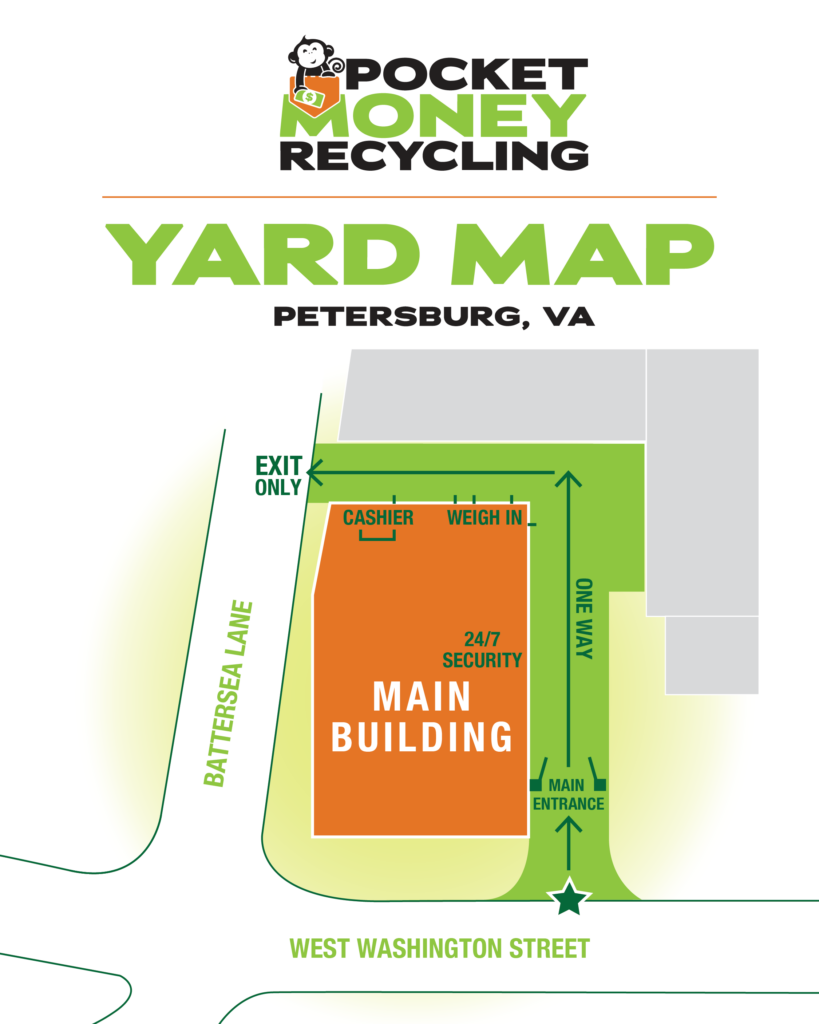 POCKET
MONEY
RECYCLING

YARD MAP

PETERSBURG, VA

EXIT ONLY

CASHIER

WEIGH IN

ONE WAY

24/7 SECURITY

MAIN BUILDING

BATTERSEA LANE

MAIN ENTRANCE

WEST WASHINGTON STREET